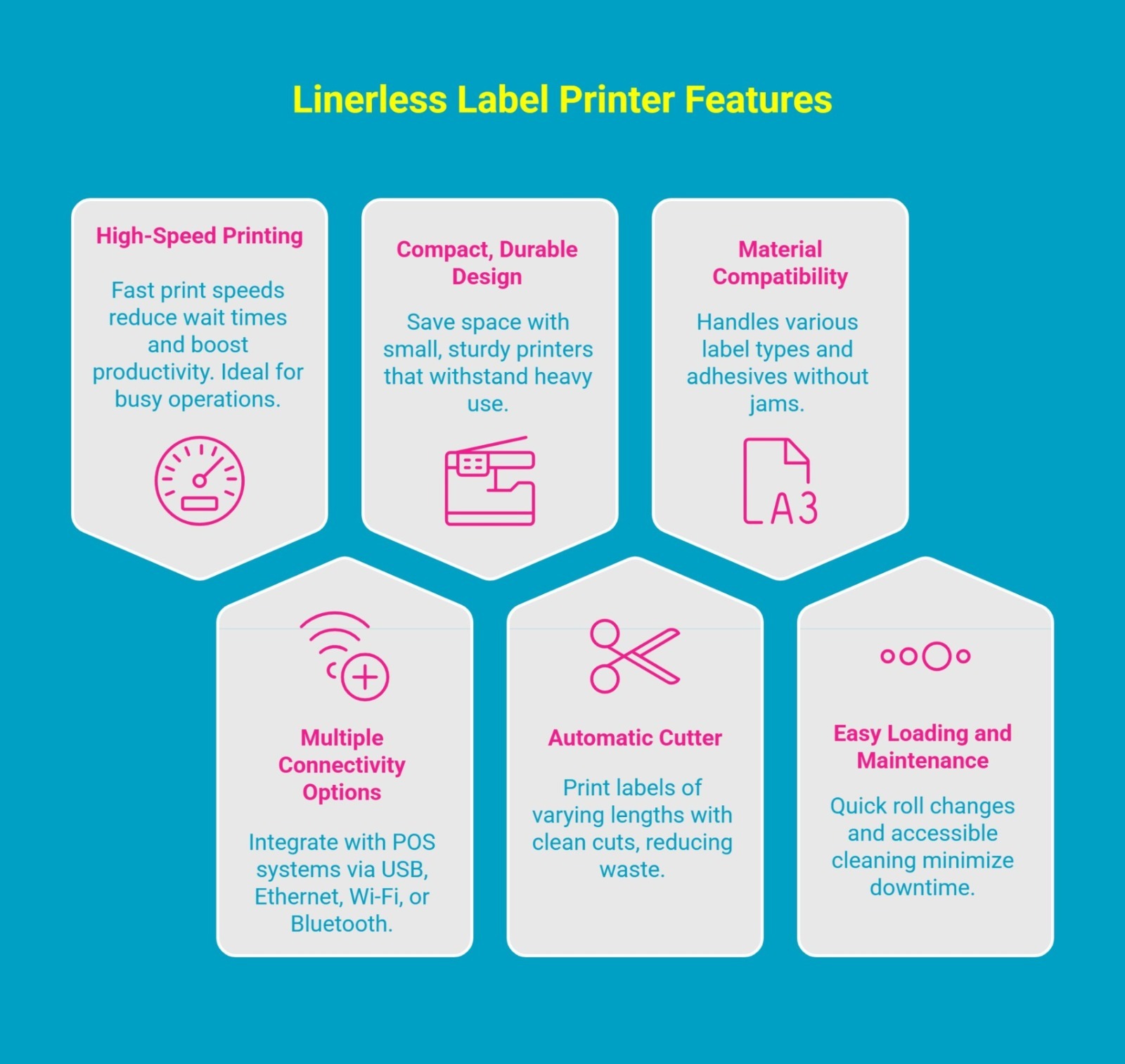 Linerless Label Printer Features

High-Speed Printing

Fast print speeds reduce wait times and boost productivity. Ideal for busy operations.

Compact, Durable Design

Save space with small, sturdy printers that withstand heavy use.

Material Compatibility

Handles various label types and adhesives without jams.

A3

Multiple Connectivity Options

Integrate with POS systems via USB, Ethernet, Wi-Fi, or Bluetooth.

Automatic Cutter

Print labels of varying lengths with clean cuts, reducing waste.

Easy Loading and Maintenance

Quick roll changes and accessible cleaning minimize downtime.