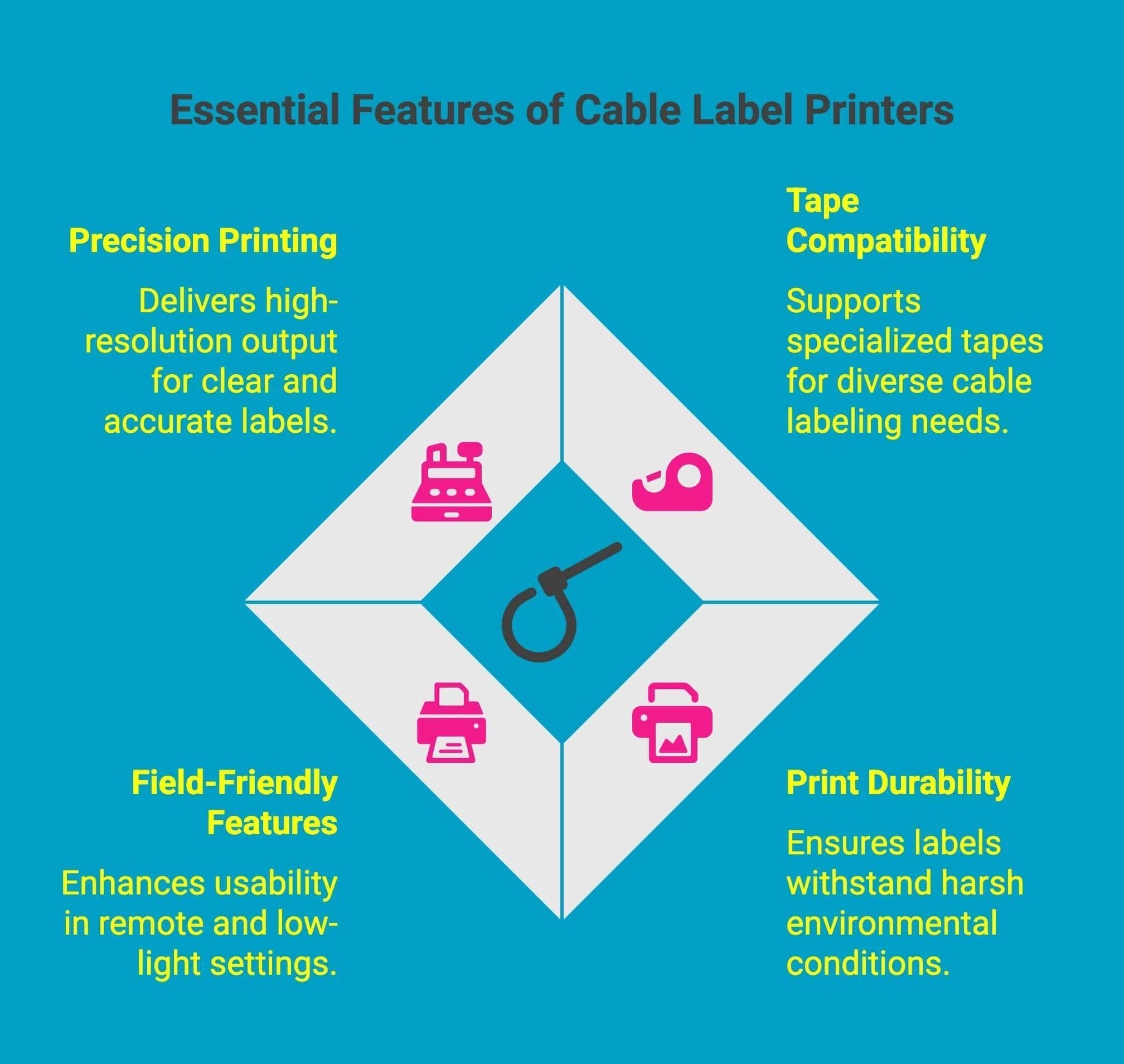 Essential Features of Cable Label Printers

Precision Printing

Delivers high-resolution output for clear and accurate labels.

Tape Compatibility

Supports specialized tapes for diverse cable labeling needs.

Field-Friendly Features

Enhances usability in remote and low-light settings.

Print Durability

Ensures labels withstand harsh environmental conditions.