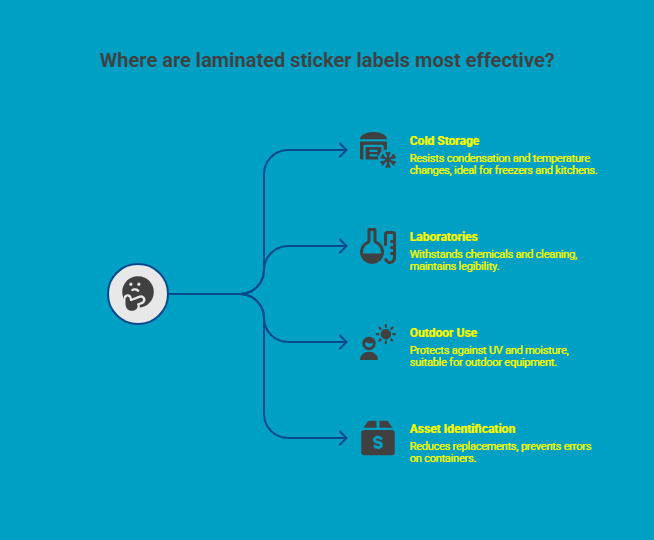 Where are laminated sticker labels most effective?

Cold Storage
Resists condensation and temperature changes, ideal for freezers and kitchens.

Laboratories
Withstands chemicals and cleaning, maintains legibility.

Outdoor Use
Protects against UV and moisture, suitable for outdoor equipment.

Asset Identification
Reduces replacements, prevents errors on containers.

S