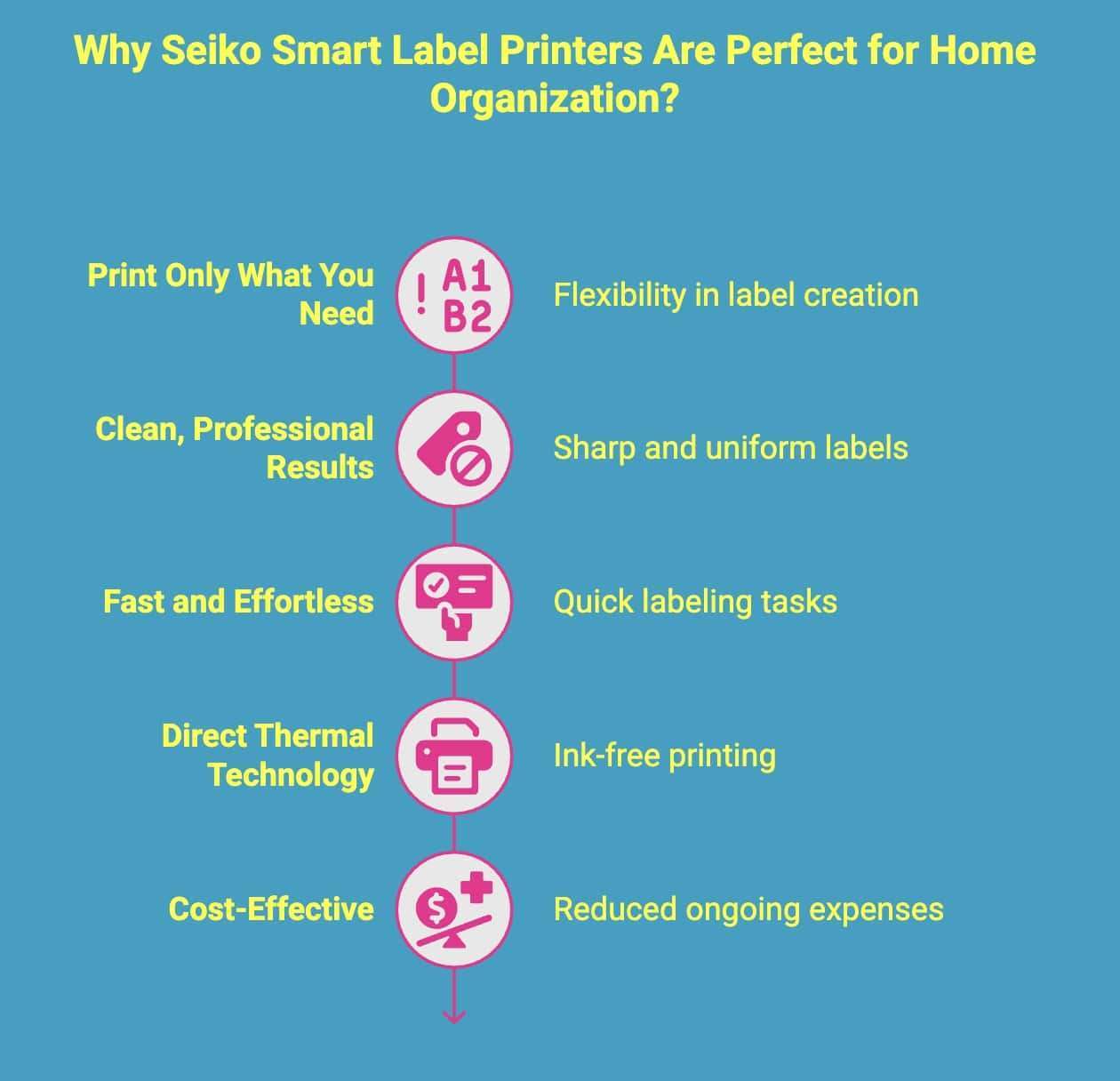 Why Seiko Smart Label Printers Are Perfect for Home Organization?

Print Only What You Need

! A1 B2

Flexibility in label creation

Clean, Professional Results

Sharp and uniform labels

Fast and Effortless

Quick labeling tasks

Direct Thermal Technology

Ink-free printing

Cost-Effective

$

Reduced ongoing expenses